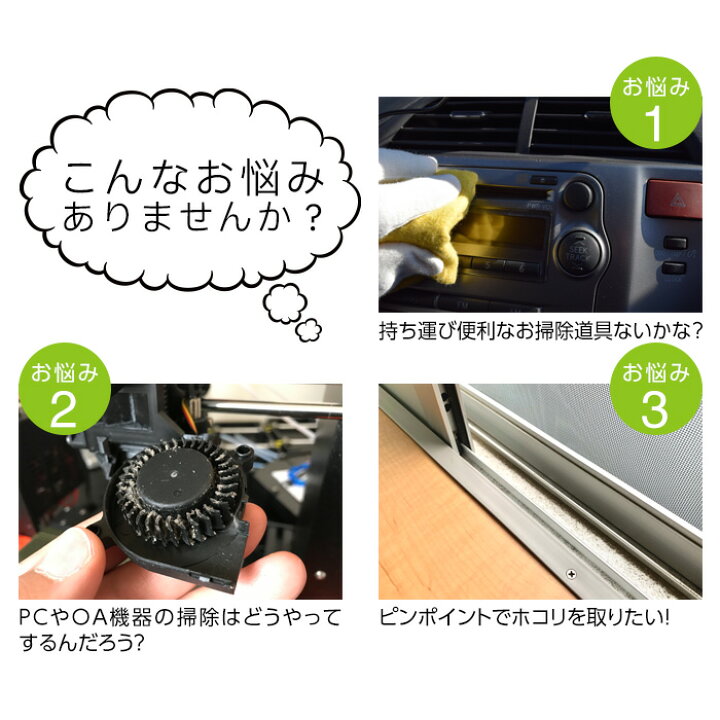 こんなお悩み
ありませんか？

お悩み
1

SEEK
TRACK

持ち運び便利なお掃除道具ないかな？

お悩み
2

PCやOA機器の掃除はどうやってするんだろう?

お悩み
3

ピンポイントでホコリを取りたい!