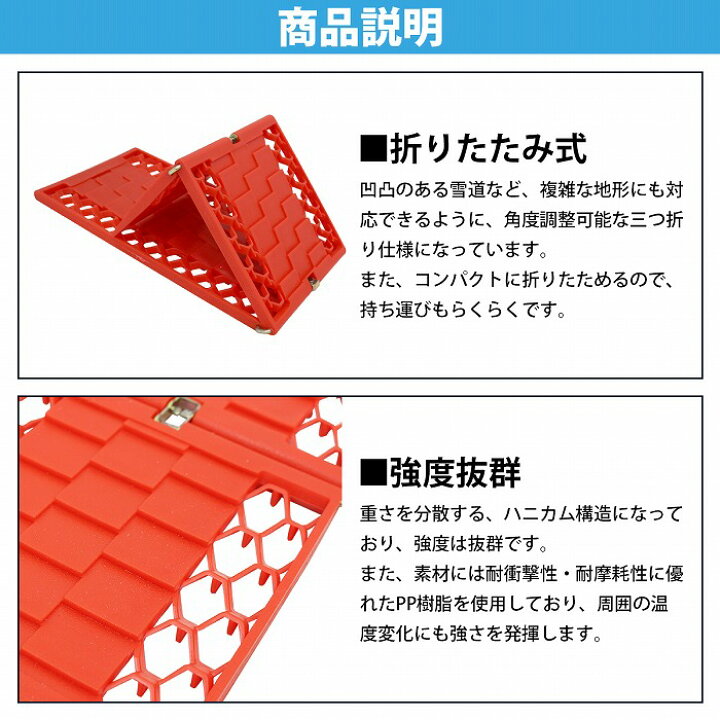 商品説明

■折りたたみ式

凹凸のある雪道など、複雑な地形にも対応できるように、角度調整可能な三つ折り仕様になっています。
また、コンパクトに折りたためるので、持ち運びもらくらくです。

■強度抜群

重さを分散する、ハニカム構造になっており、強度は抜群です。
また、素材には耐衝撃性・耐摩耗性に優れたPP樹脂を使用しており、周囲の温度変化にも強さを発揮します。