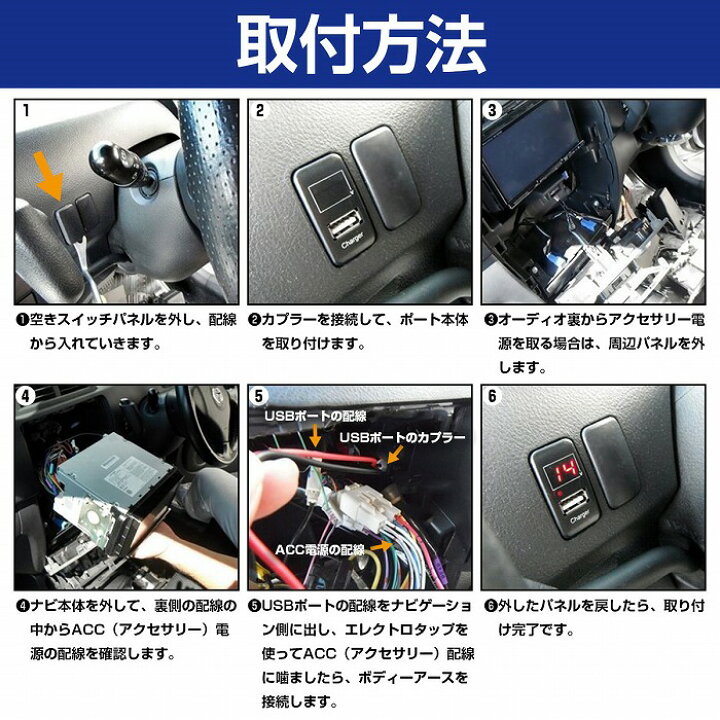 取付方法

1

❶空きスイッチパネルを外し、配線から入れていきます。

2

Charger

❷カプラーを接続して、ポート本体を取り付けます。

3

❸オーディオ裏からアクセサリー電源を取る場合は、周辺パネルを外します。

4

❹ナビ本体を外して、裏側の配線の中からACC（アクセサリー）電源の配線を確認します。

5

USBポートの配線

USBポートのカプラー

ACC電源の配線

❺USBポートの配線をナビゲーション側に出し、エレクトロタップを使ってACC（アクセサリー）配線に噛ましたら、ボディーアースを接続します。

6

14

Charger

❻外したパネルを戻したら、取り付け完了です。