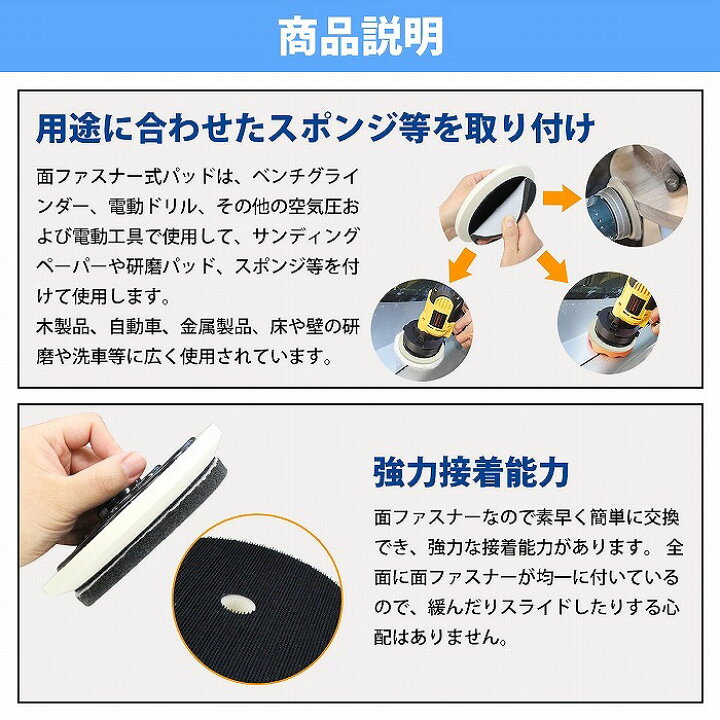 商品説明

用途に合わせたスポンジ等を取り付け

面ファスナー式パッドは、ベンチグラインダー、電動ドリル、その他の空気圧および電動工具で使用して、サンディングペーパーや研磨パッド、スポンジ等を付けて使用します。
木製品、自動車、金属製品、床や壁の研磨や洗車等に広く使用されています。

強力接着能力

面ファスナーなので素早く簡単に交換でき、強力な接着能力があります。 全面に面ファスナーが均一に付いているので、緩んだりスライドしたりする心配はありません。