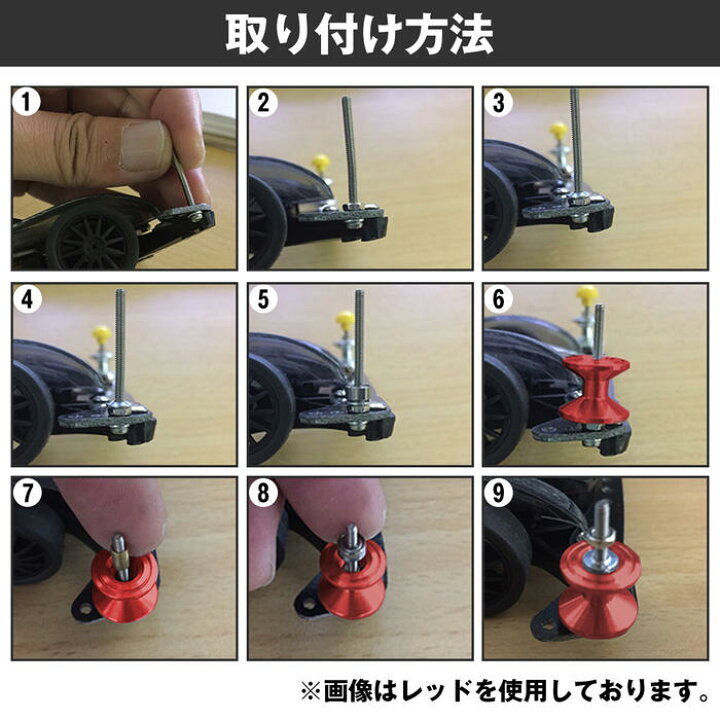 取り付け方法

1

2

3

4

5

6

7

8

9

※画像はレッドを使用しております。