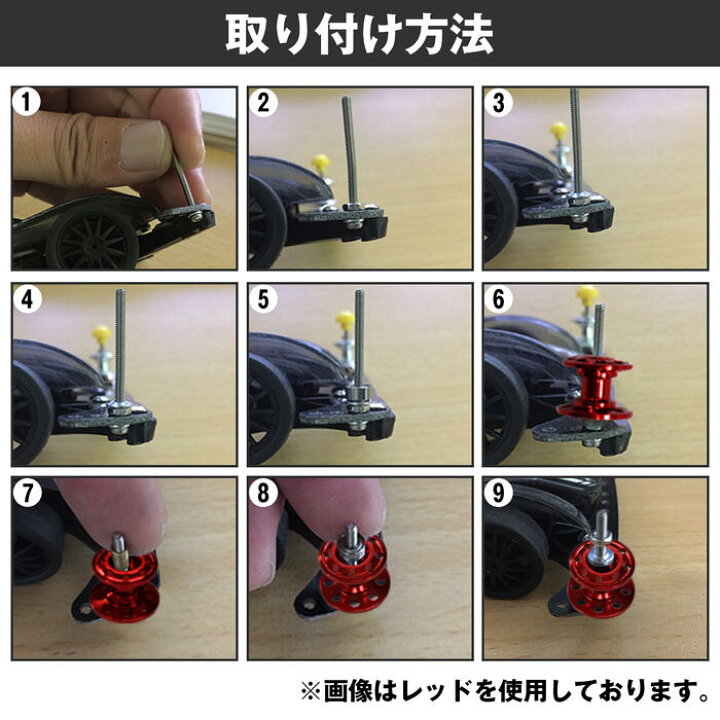 取り付け方法

1

2

3

4

5

6

7

8

9

※画像はレッドを使用しております。