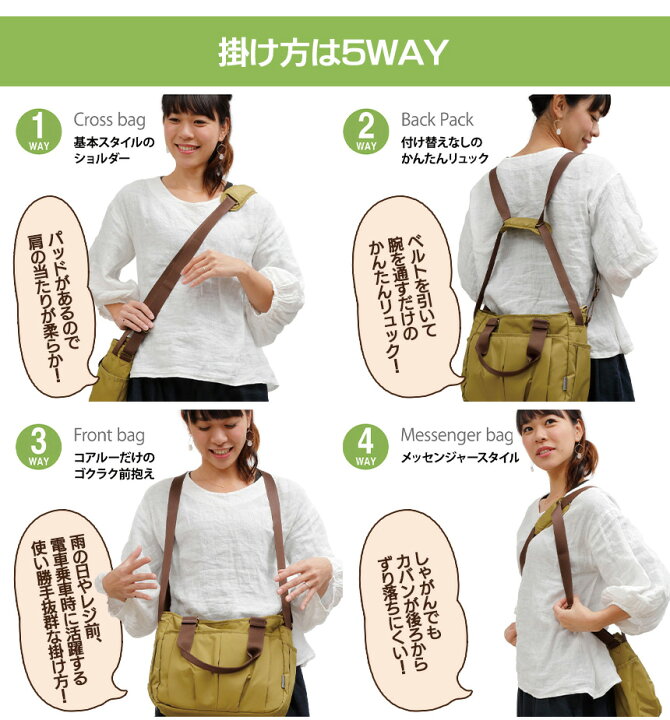 掛け方は5WAY

1 WAY
Cross bag
基本スタイルのショルダー

パッドがあるので肩の当たりが柔らか!

2 WAY
Back Pack
付け替えなしのかんたんリュック

ベルトを引いて腕を通すだけのかんたんリュック!

3 WAY
Front bag
コアルーだけのゴクラク前抱え

雨の日やレジ前、電車乗車時に活躍する使い勝手抜群な掛け方!

4 WAY
Messenger bag
メッセンジャースタイル

しゃがんでもカバンが後ろからずり落ちにくい!