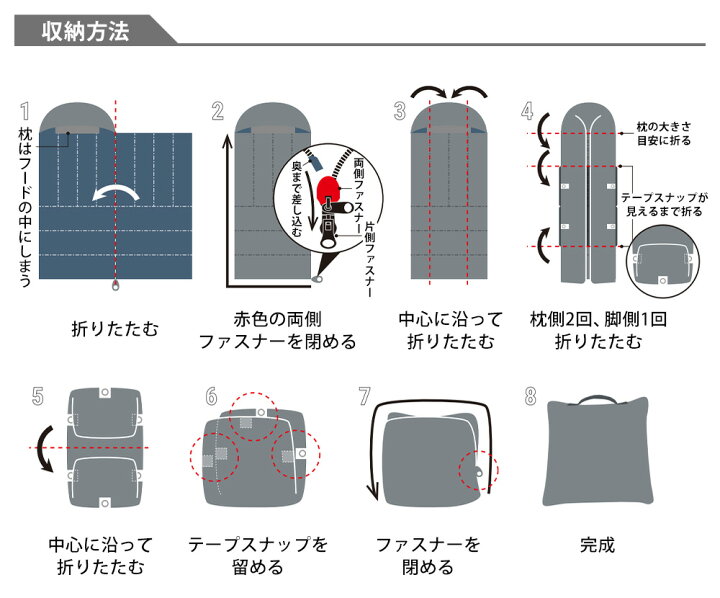 収納方法

1
枕はフードの中にしまう

折りたたむ

2
奥まで差し込む
両側ファスナー
片側ファスナー

赤色の両側ファスナーを閉める

3

中心に沿って折りたたむ

4
枕の大きさ目安に折る
テープスナップが見えるまで折る

枕側2回、脚側1回折りたたむ

5

中心に沿って折りたたむ

6

テープスナップを留める

7

ファスナーを閉める

8

完成