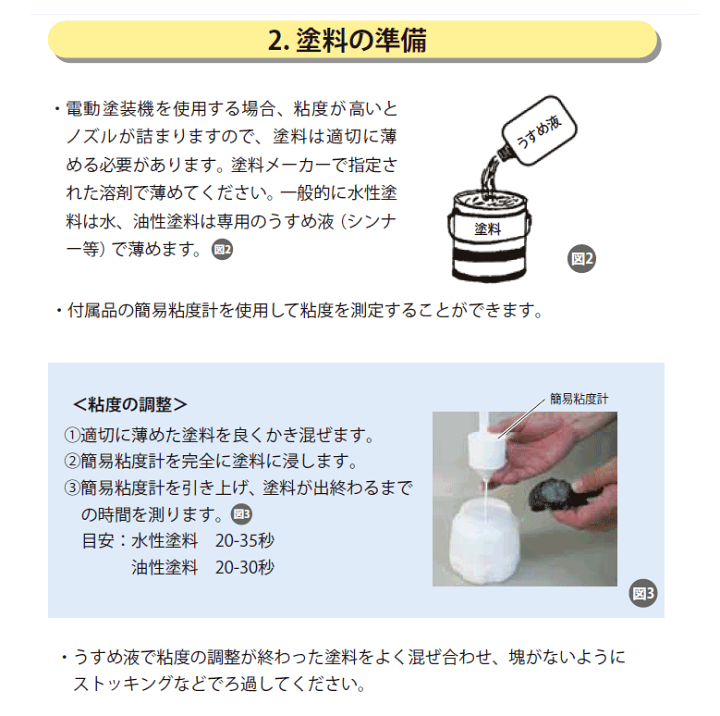 2. 塗料の準備

・電動塗装機を使用する場合、粘度が高いとノズルが詰まりますので、塗料は適切に薄める必要があります。塗料メーカーで指定された溶剤で薄めてください。一般的に水性塗料は水、油性塗料は専用のうすめ液（シンナー等）で薄めます。図2

うすめ液

塗料

図2

・付属品の簡易粘度計を使用して粘度を測定することができます。

＜粘度の調整＞
①適切に薄めた塗料を良くかき混ぜます。
②簡易粘度計を完全に塗料に浸します。
③簡易粘度計を引き上げ、塗料が出終わるまでの時間を測ります。図3
目安：水性塗料　20-35秒
油性塗料　20-30秒

簡易粘度計

図3

・うすめ液で粘度の調整が終わった塗料をよく混ぜ合わせ、塊がないようにストッキングなどでろ過してください。