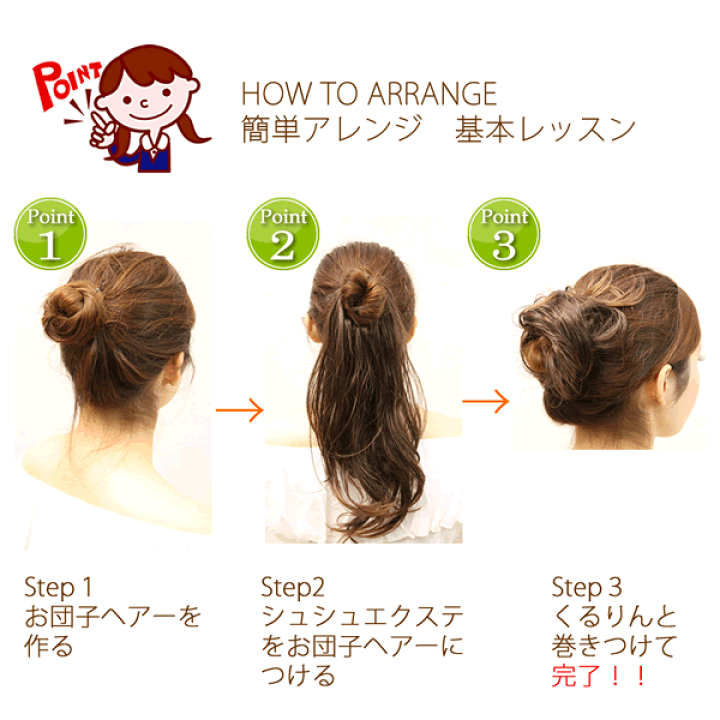 POINT

HOW TO ARRANGE
簡単アレンジ　基本レッスン

Point 1

Point 2

Point 3

Step 1
お団子ヘアーを作る

Step2
シュシュエクステをお団子ヘアーにつける

Step 3
くるりんと巻きつけて完了！！