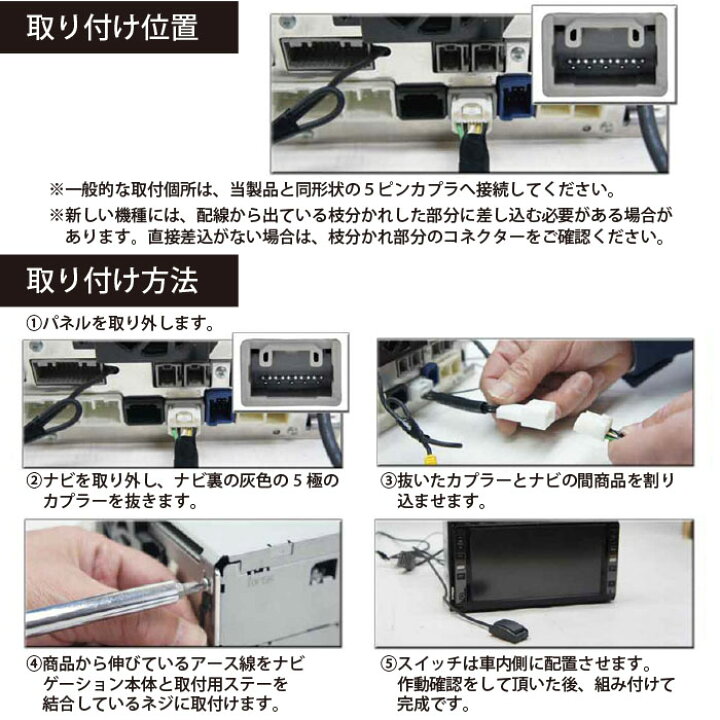 取り付け位置

※一般的な取付個所は、当製品と同形状の５ピンカプラへ接続してください。
※新しい機種には、配線から出ている枝分かれした部分に差し込む必要がある場合があります。直接差込がない場合は、枝分かれ部分のコネクターをご確認ください。

取り付け方法

①パネルを取り外します。

②ナビを取り外し、ナビ裏の灰色の５極のカプラーを抜きます。

③抜いたカプラーとナビの間商品を割り込ませます。

④商品から伸びているアース線をナビゲーション本体と取付用ステーを結合しているネジに取付けます。

⑤スイッチは車内側に配置させます。作動確認をして頂いた後、組み付けて完成です。