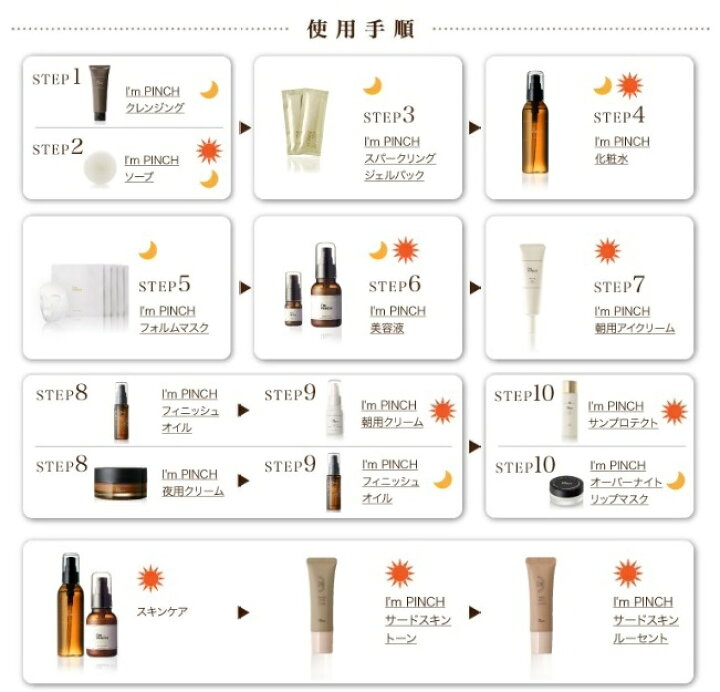 使用手順

STEP1
I'm PINCH
クレンジング

STEP2
I'm PINCH
ソープ

STEP3
I'm PINCH
スパークリング
ジェルパック

STEP4
I'm PINCH
化粧水

STEP5
I'm PINCH
フォルムマスク

STEP6
I'm PINCH
美容液

STEP7
I'm PINCH
朝用アイクリーム

STEP8
I'm PINCH
フィニッシュ
オイル

STEP9
I'm PINCH
朝用クリーム

STEP8
I'm PINCH
夜用クリーム

STEP9
I'm PINCH
フィニッシュ
オイル

STEP10
I'm PINCH
サンプロテクト

STEP10
I'm PINCH
オーバーナイト
リップマスク

スキンケア

I'm PINCH
サードスキン
トーン

I'm PINCH
サードスキン
ルーセント