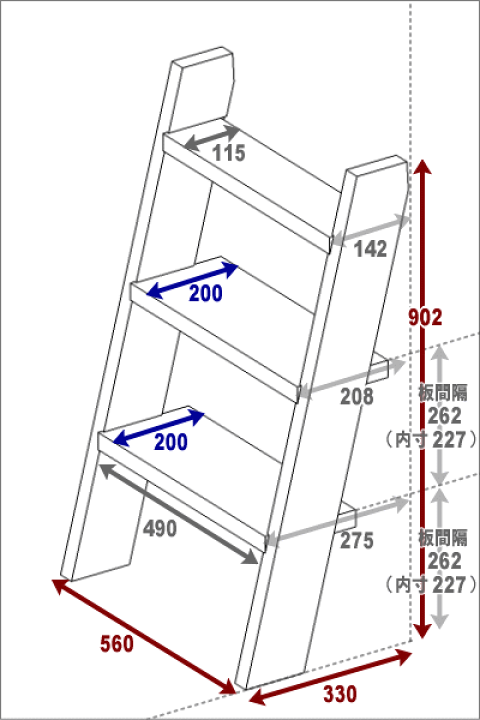 115

142

200

902

208

板間隔
262
（内寸 227）

200

490

275

板間隔
262
（内寸 227）

560

330