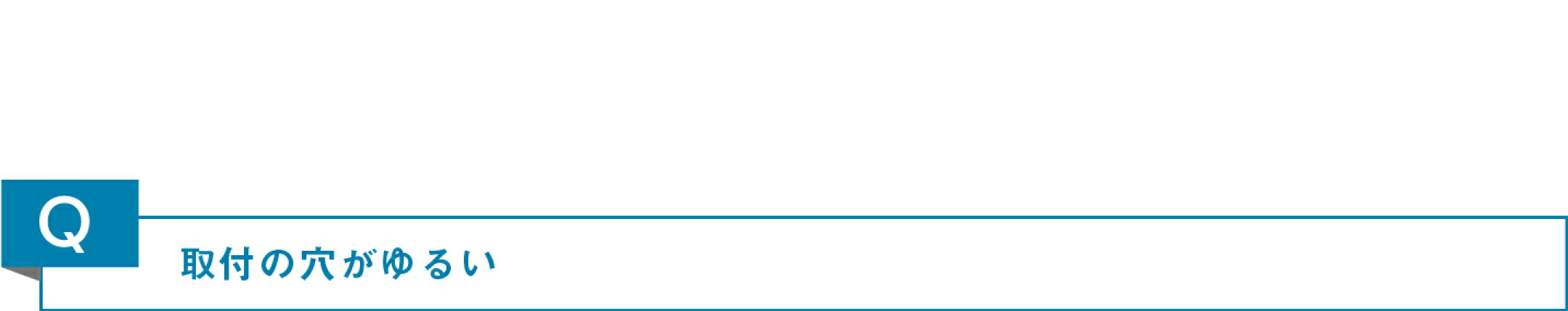 Q

取付の穴がゆるい