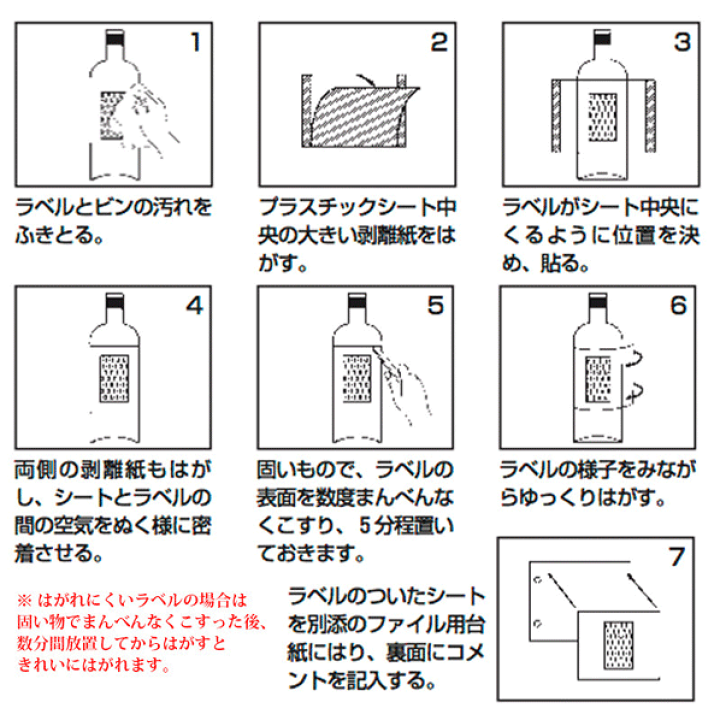 1

ラベルとビンの汚れをふきとる。

2

プラスチックシート中央の大きい剥離紙をはがす。

3

ラベルがシート中央にくるように位置を決め、貼る。

4

両側の剥離紙もはがし、シートとラベルの間の空気をぬく様に密着させる。

5

固いもので、ラベルの表面を数度まんべんなくこすり、5分程置いておきます。

6

ラベルの様子をみながらゆっくりはがす。

※ はがれにくいラベルの場合は固い物でまんべんなくこすった後、数分間放置してからはがすときれいにはがれます。

ラベルのついたシートを別添のファイル用台紙にはり、裏面にコメントを記入する。

7