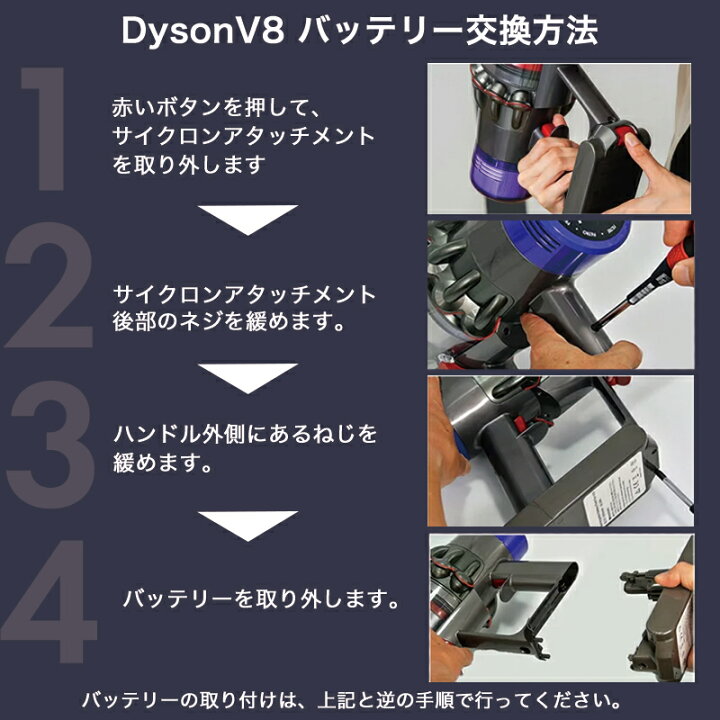 DysonV8 バッテリー交換方法

1

赤いボタンを押して、サイクロンアタッチメントを取り外します

2

サイクロンアタッチメント後部のネジを緩めます。

3

ハンドル外側にあるねじを緩めます。

4

バッテリーを取り外します。

バッテリーの取り付けは、上記と逆の手順で行ってください。