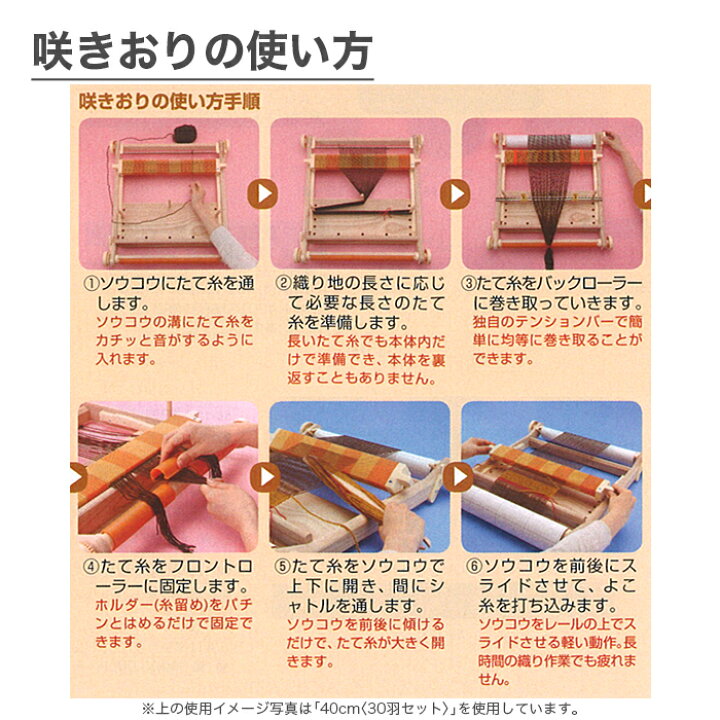 咲きおりの使い方

咲きおりの使い方手順

①ソウコウにたて糸を通します。
ソウコウの溝にたて糸をカチッと音がするように入れます。

②織り地の長さに応じて必要な長さのたて糸を準備します。
長いたて糸でも本体内だけで準備でき、本体を裏返すこともありません。

③たて糸をバックローラーに巻き取っていきます。
独自のテンションバーで簡単に均等に巻き取ることができます。

④たて糸をフロントローラーに固定します。
ホルダー(糸留め)をパチンとはめるだけで固定できます。

⑤たて糸をソウコウで上下に開き、間にシャトルを通します。
ソウコウを前後に傾けるだけで、たて糸が大きく開きます。

⑥ソウコウを前後にスライドさせて、よこ糸を打ち込みます。
ソウコウをレールの上でスライドさせる軽い動作。長時間の織り作業でも疲れません。

※上の使用イメージ写真は「40cm〈30羽セット〉」を使用しています。