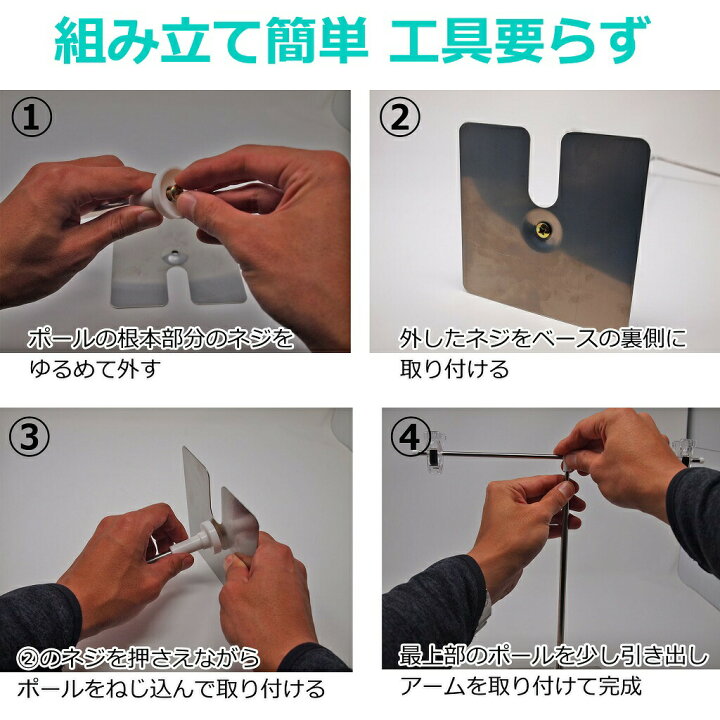 組み立て簡単 工具要らず

①

ポールの根本部分のネジを
ゆるめて外す

②

外したネジをベースの裏側に
取り付ける

③

②のネジを押さえながら
ポールをねじ込んで取り付ける

④

最上部のポールを少し引き出し
アームを取り付けて完成