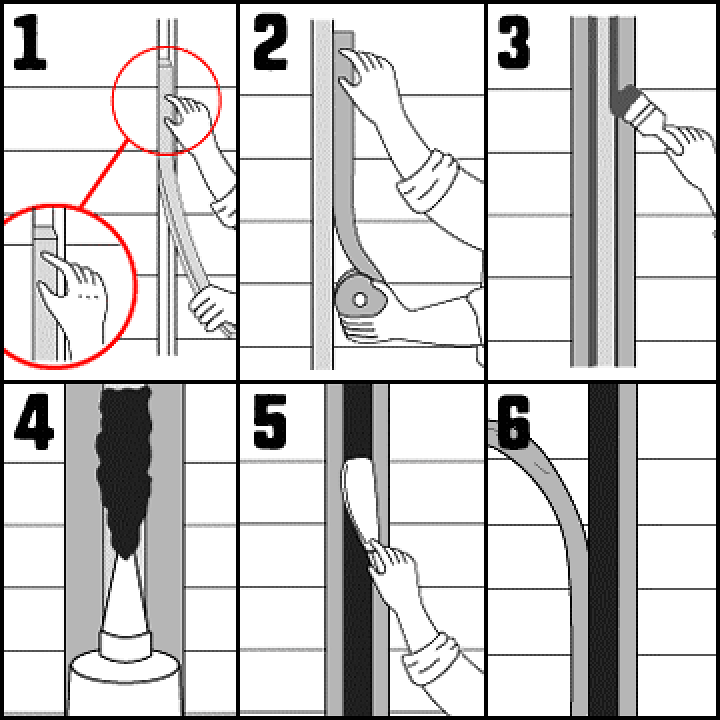 1

2

3

4

5

6