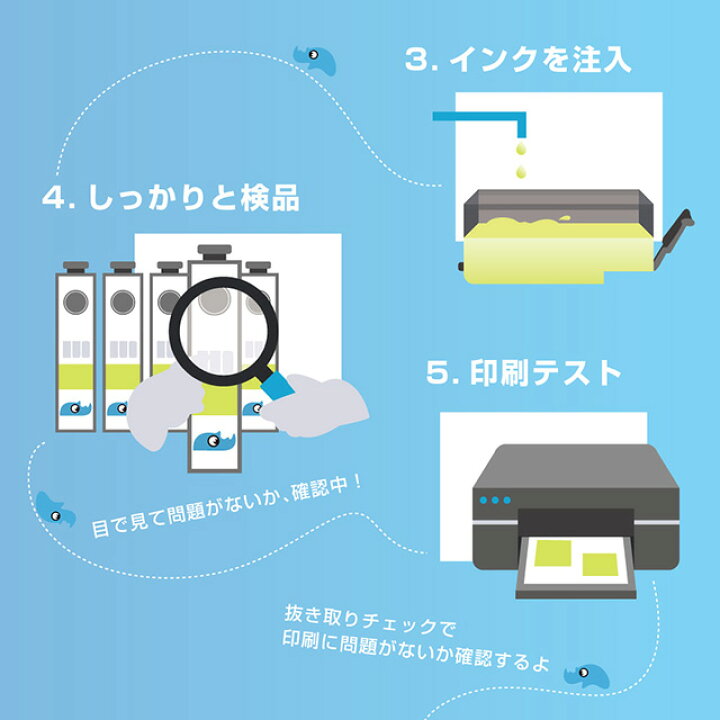 3. インクを注入

4. しっかりと検品

目で見て問題がないか、確認中！

5. 印刷テスト

抜き取りチェックで
印刷に問題がないか確認するよ