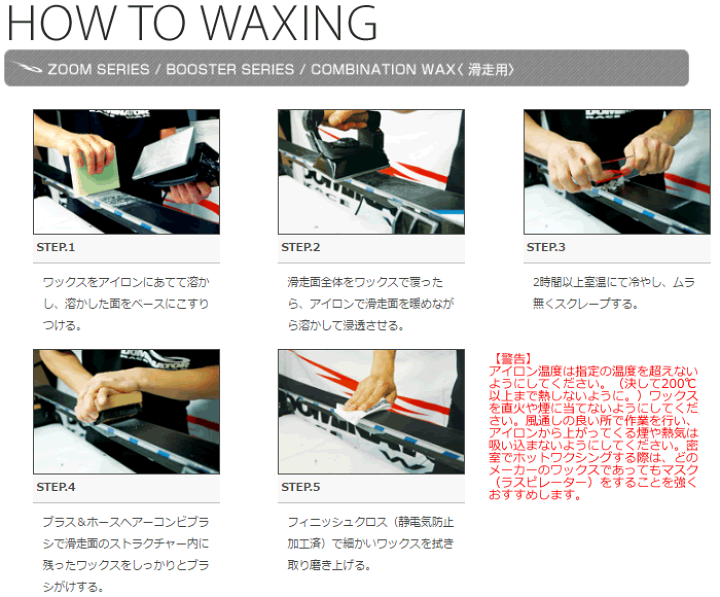 HOW TO WAXING

ZOOM SERIES / BOOSTER SERIES / COMBINATION WAX〈滑走用〉

STEP.1

ワックスをアイロンにあてて溶かし、溶かした面をベースにこすりつける。

STEP.2

滑走面全体をワックスで覆ったら、アイロンで滑走面を暖めながら溶かして浸透させる。

STEP.3

2時間以上室温にて冷やし、ムラ無くスクレープする。

STEP.4

ブラス＆ホースヘアーコンビブラシで滑走面のストラクチャー内に残ったワックスをしっかりとブラシがけする。

STEP.5

フィニッシュクロス（静電気防止加工済）で細かいワックスを拭き取り磨き上げる。

【警告】
アイロン温度は指定の温度を超えないようにしてください。（決して200℃以上まで熱しないように。）ワックスを直火や煙に当てないようにしてください。風通しの良い所で作業を行い、アイロンから上がってくる煙や熱気は吸い込まないようにしてください。密室でホットワクシングする際は、どのメーカーのワックスであってもマスク（ラスピレーター）をすることを強くおすすめします。