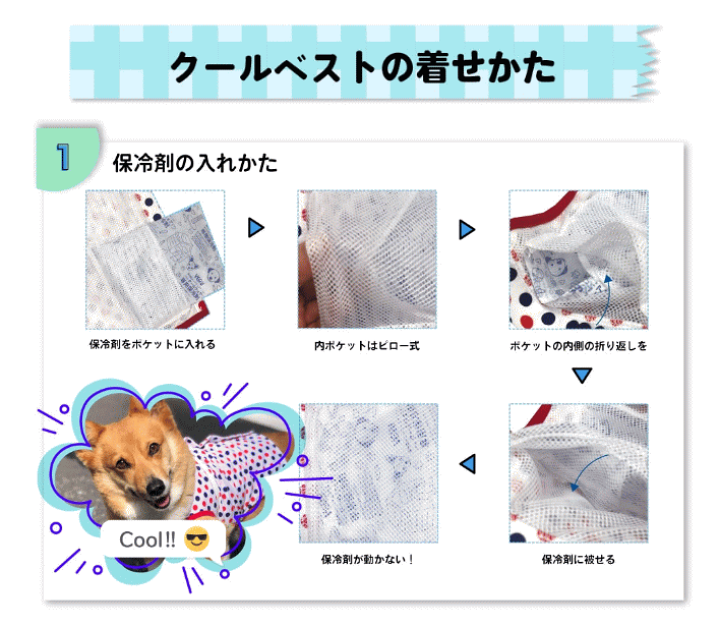 クールベストの着せかた

1 保冷剤の入れかた

保冷剤をポケットに入れる

内ポケットはピロー式

ポケットの内側の折り返しを

保冷剤に被せる

保冷剤が動かない！

Cool!! 😎