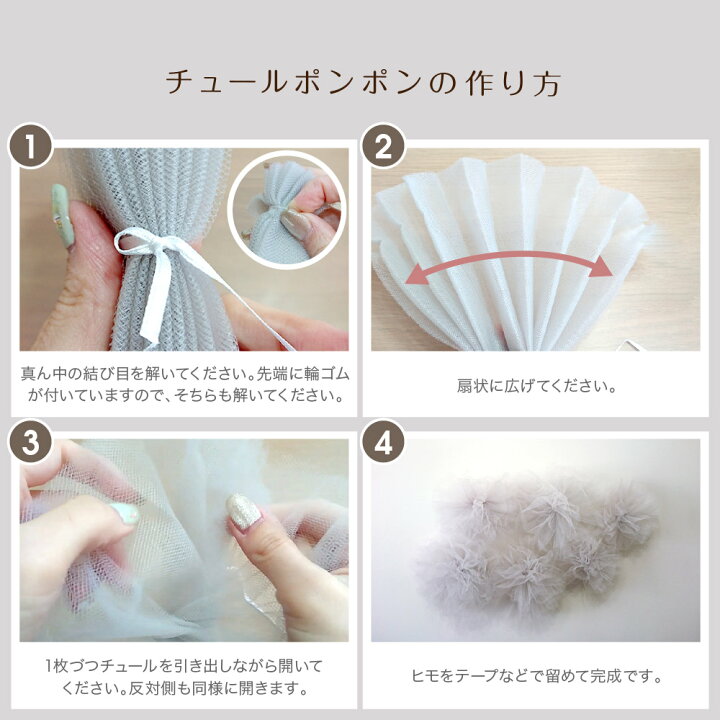 チュールポンポンの作り方

1

真ん中の結び目を解いてください。先端に輪ゴムが付いていますので、そちらも解いてください。

2

扇状に広げてください。

3

1枚づつチュールを引き出しながら開いてください。反対側も同様に開きます。

4

ヒモをテープなどで留めて完成です。