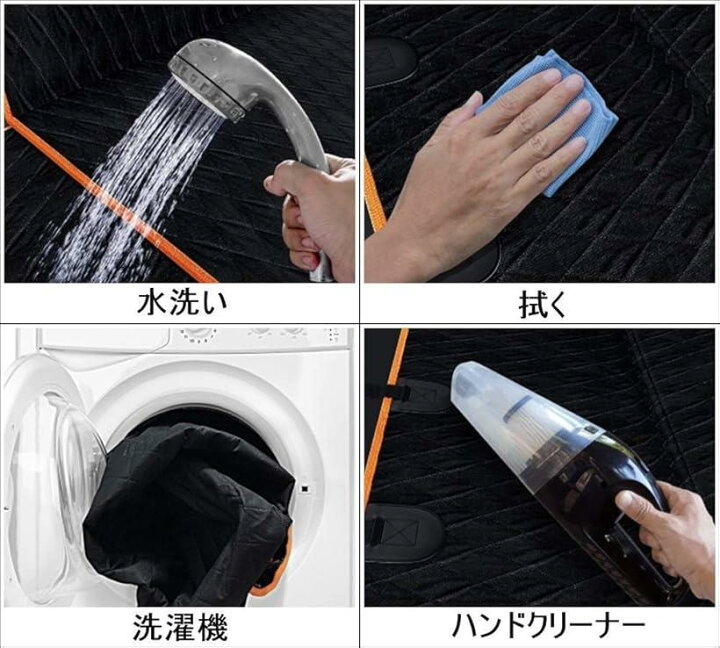 水洗い

拭く

洗濯機

ハンドクリーナー