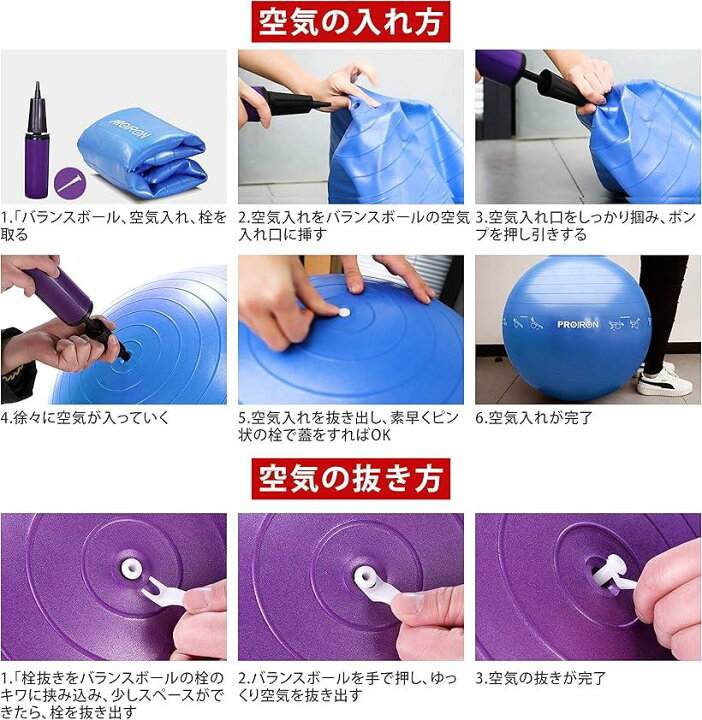 空気の入れ方

PROIRON

1.「バランスボール、空気入れ、栓を取る

2.空気入れをバランスボールの空気入れ口に挿す

3.空気入れ口をしっかり掴み、ポンプを押し引きする

4.徐々に空気が入っていく

5.空気入れを抜き出し、素早くピン状の栓で蓋をすればOK

PROIRON

6.空気入れが完了

空気の抜き方

1.「栓抜きをバランスボールの栓のキワに挟み込み、少しスペースができたら、栓を抜き出す

2.バランスボールを手で押し、ゆっくり空気を抜き出す

3.空気の抜きが完了