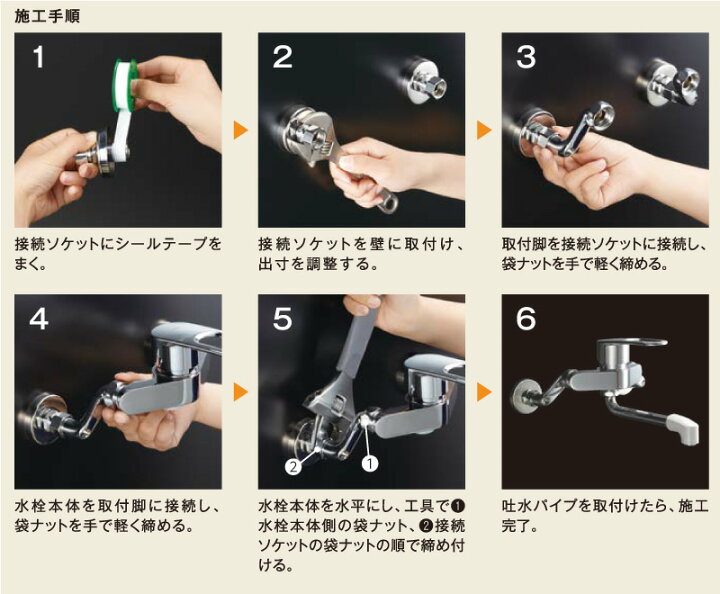 施工手順

1

接続ソケットにシールテープをまく。

2

接続ソケットを壁に取付け、出寸を調整する。

3

取付脚を接続ソケットに接続し、袋ナットを手で軽く締める。

4

水栓本体を取付脚に接続し、袋ナットを手で軽く締める。

5

2

1

水栓本体を水平にし、工具で❶水栓本体側の袋ナット、❷接続ソケットの袋ナットの順で締め付ける。

6

吐水パイプを取付けたら、施工完了。