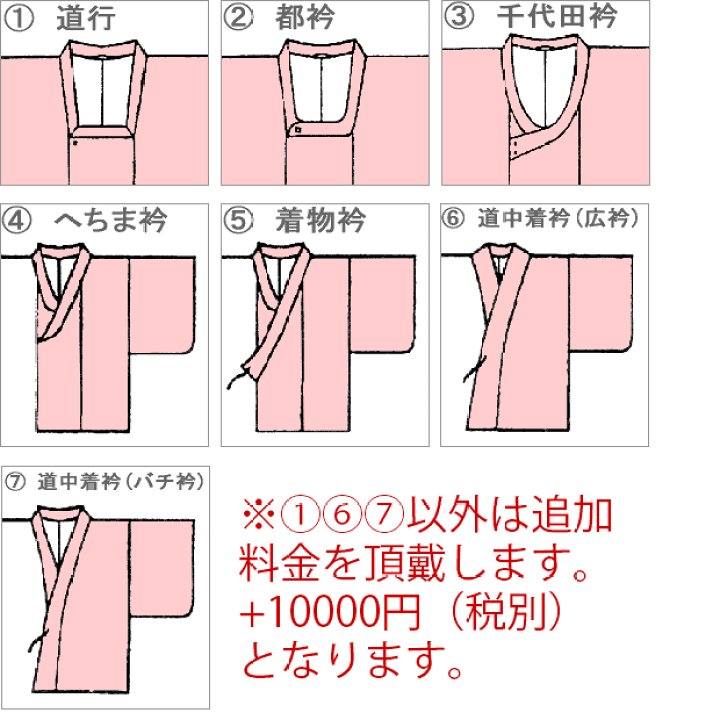 ① 道行

② 都衿

③ 千代田衿

④ へちま衿

⑤ 着物衿

⑥ 道中着衿（広衿）

⑦ 道中着衿（バチ衿）

※①⑥⑦以外は追加料金を頂戴します。+10000円（税別）となります。