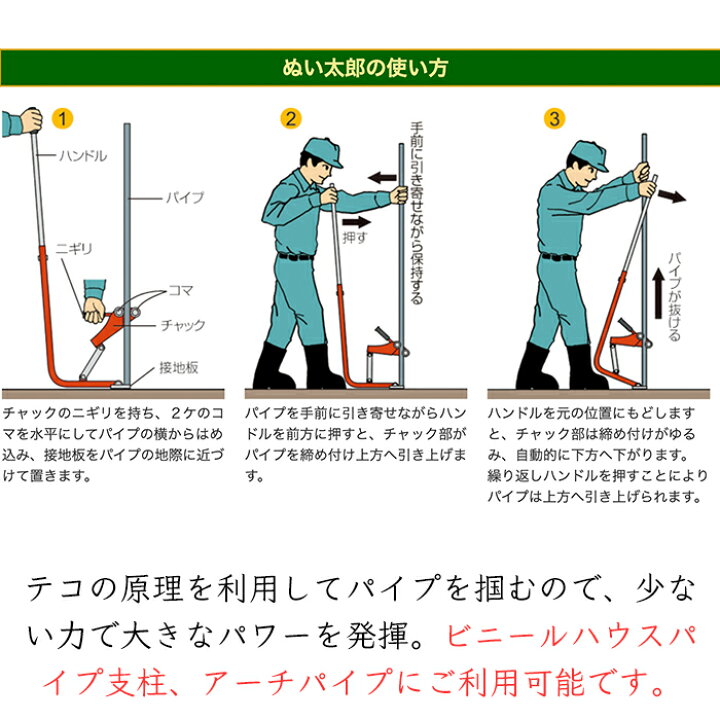 ぬい太郎の使い方

1

ハンドル

パイプ

ニギリ

コマ

チャック

接地板

チャックのニギリを持ち、2ケのコマを水平にしてパイプの横からはめ込み、接地板をパイプの地際に近づけて置きます。

2

手前に引き寄せながら保持する

押す

パイプを手前に引き寄せながらハンドルを前方に押すと、チャック部がパイプを締め付け上方へ引き上げます。

3

パイプが抜ける

ハンドルを元の位置にもどしますと、チャック部は締め付けがゆるみ、自動的に下方へ下がります。繰り返しハンドルを押すことによりパイプは上方へ引き上げられます。

テコの原理を利用してパイプを掴むので、少ない力で大きなパワーを発揮。ビニールハウスパイプ支柱、アーチパイプにご利用可能です。