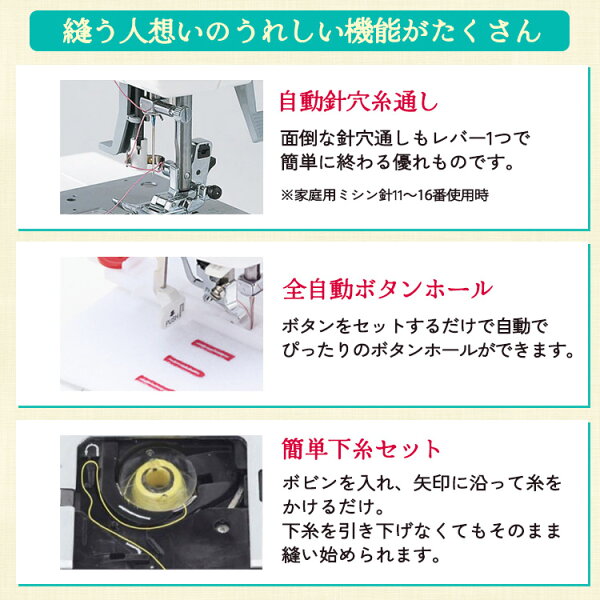 縫う人想いのうれしい機能がたくさん

自動針穴糸通し

面倒な針穴通しもレバー1つで簡単に終わる優れものです。

※家庭用ミシン針11〜16番使用時

PUSH

全自動ボタンホール

ボタンをセットするだけで自動でぴったりのボタンホールができます。

簡単下糸セット

ボビンを入れ、矢印に沿って糸をかけるだけ。
下糸を引き下げなくてもそのまま縫い始められます。