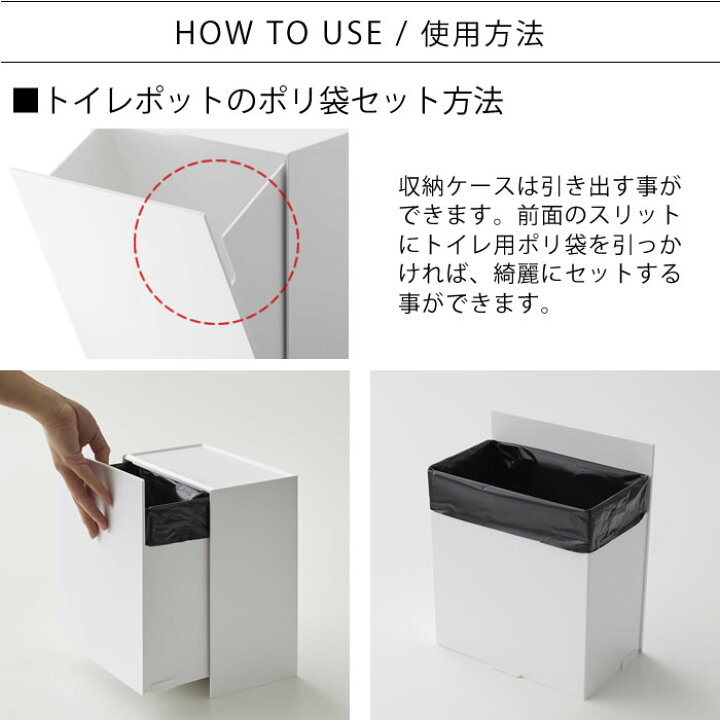 HOW TO USE / 使用方法

■トイレポットのポリ袋セット方法

収納ケースは引き出す事ができます。前面のスリットにトイレ用ポリ袋を引っかければ、綺麗にセットする事ができます。