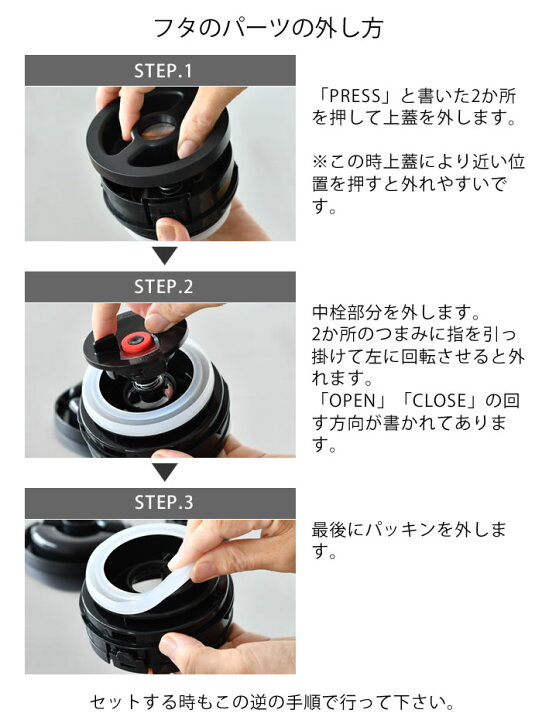 フタのパーツの外し方

STEP.1

「PRESS」と書いた2か所を押して上蓋を外します。

※この時上蓋により近い位置を押すと外れやすいです。

STEP.2

中栓部分を外します。
2か所のつまみに指を引っ掛けて左に回転させると外れます。
「OPEN」「CLOSE」の回す方向が書かれてあります。

STEP.3

最後にパッキンを外します。

セットする時もこの逆の手順で行って下さい。