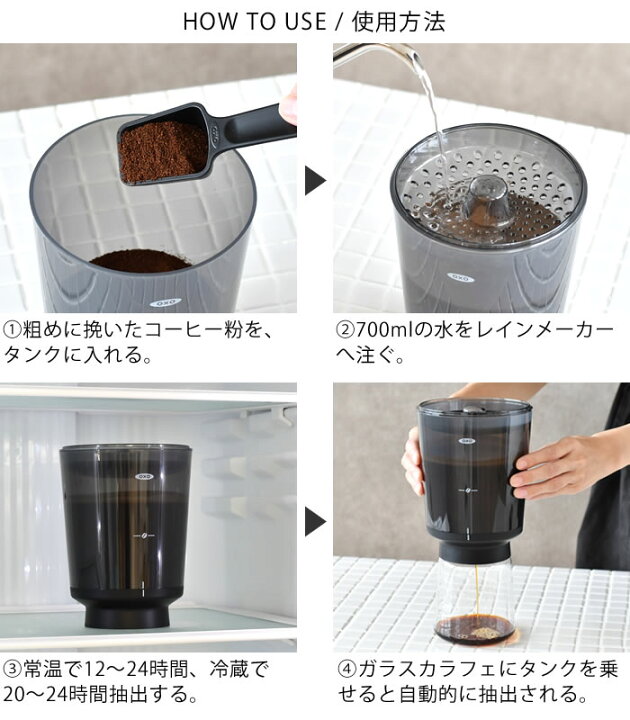 HOW TO USE / 使用方法

OXO

①粗めに挽いたコーヒー粉を、タンクに入れる。

OXO

②700mlの水をレインメーカーへ注ぐ。

OXO

③常温で12～24時間、冷蔵で20～24時間抽出する。

OXO

④ガラスカラフェにタンクを乗せると自動的に抽出される。