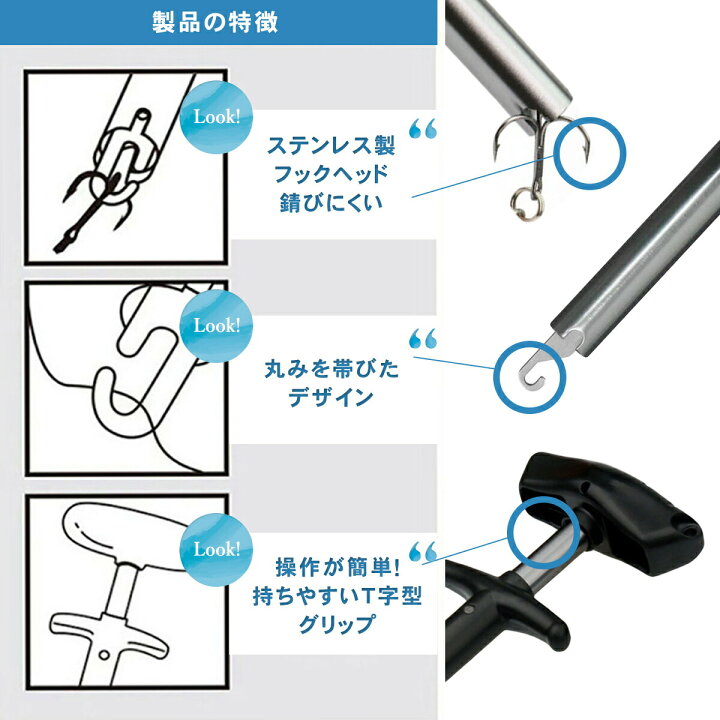 製品の特徴

Look!

ステンレス製
フックヘッド
錆びにくい

Look!

丸みを帯びた
デザイン

Look!

操作が簡単!
持ちやすいT字型
グリップ