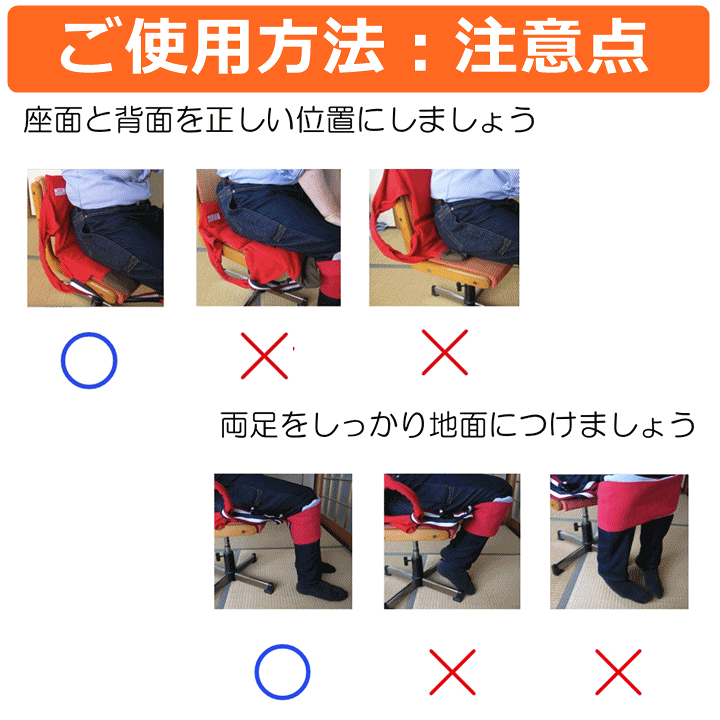 ご使用方法：注意点

座面と背面を正しい位置にしましょう

○ × ×

両足をしっかり地面につけましょう

○ × ×