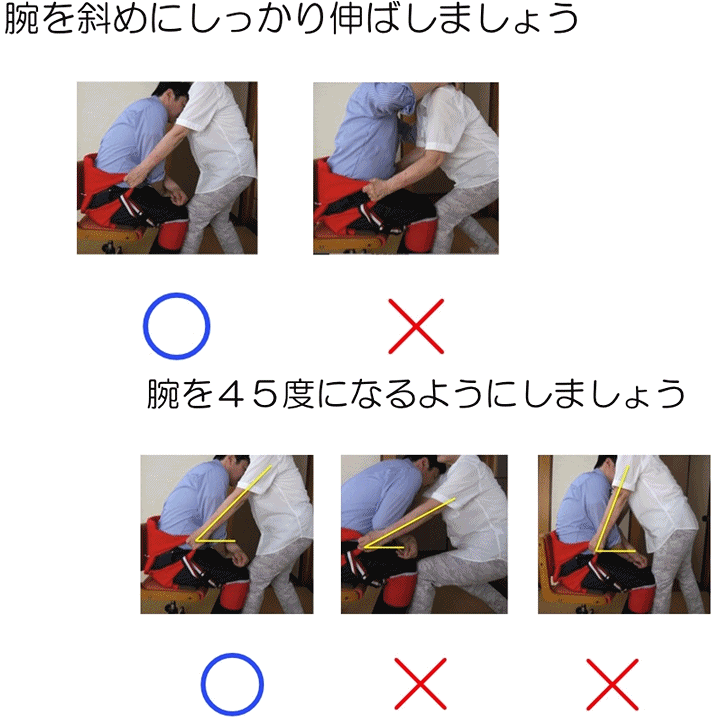 腕を斜めにしっかり伸ばしましょう

○ ×

腕を４５度になるようにしましょう

○ × ×