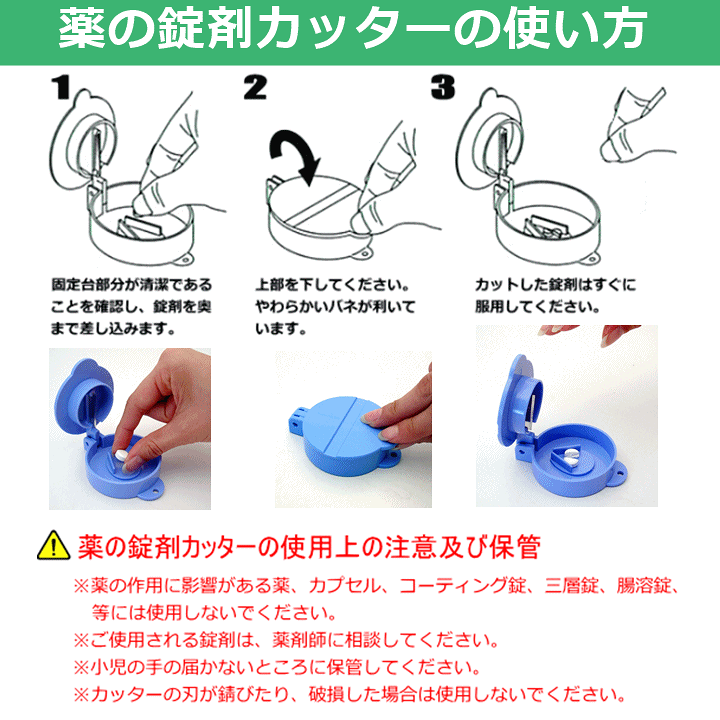 薬の錠剤カッターの使い方

1

固定台部分が清潔であることを確認し、錠剤を奥まで差し込みます。

2

上部を下してください。やわらかいバネが利いています。

3

カットした錠剤はすぐに服用してください。

薬の錠剤カッターの使用上の注意及び保管

※薬の作用に影響がある薬、カプセル、コーティング錠、三層錠、腸溶錠、等には使用しないでください。

※ご使用される錠剤は、薬剤師に相談してください。

※小児の手の届かないところに保管してください。

※カッターの刃が錆びたり、破損した場合は使用しないでください。