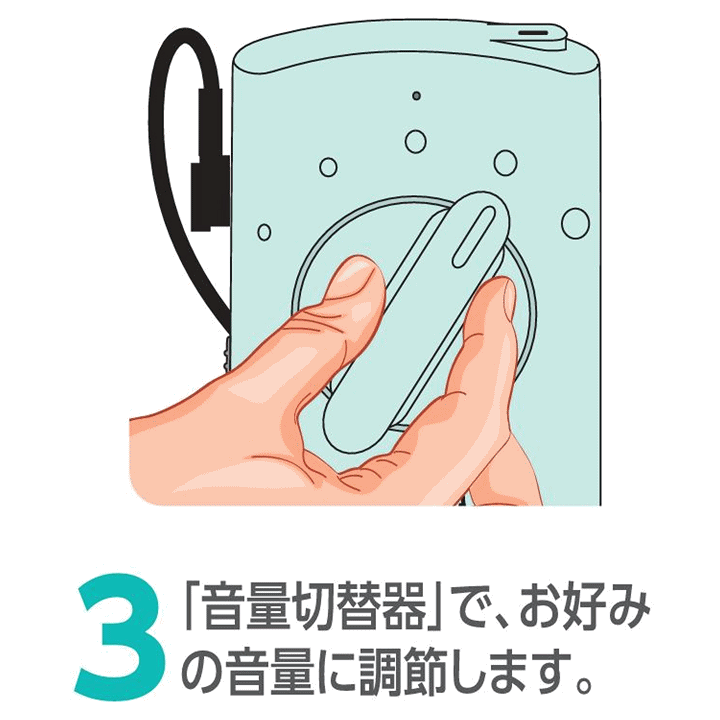 3 「音量切替器」で、お好みの音量に調節します。