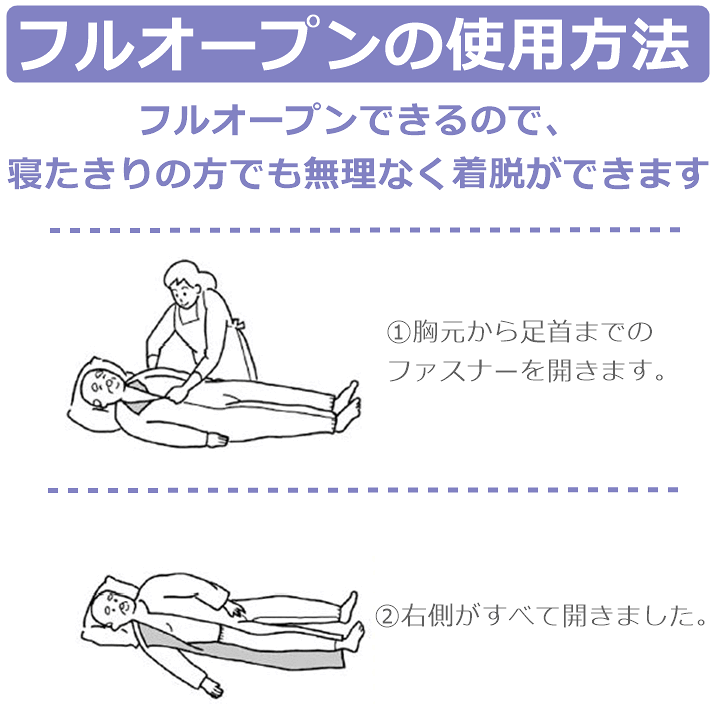 フルオープンの使用方法

フルオープンできるので、
寝たきりの方でも無理なく着脱ができます

①胸元から足首までのファスナーを開きます。

②右側がすべて開きました。