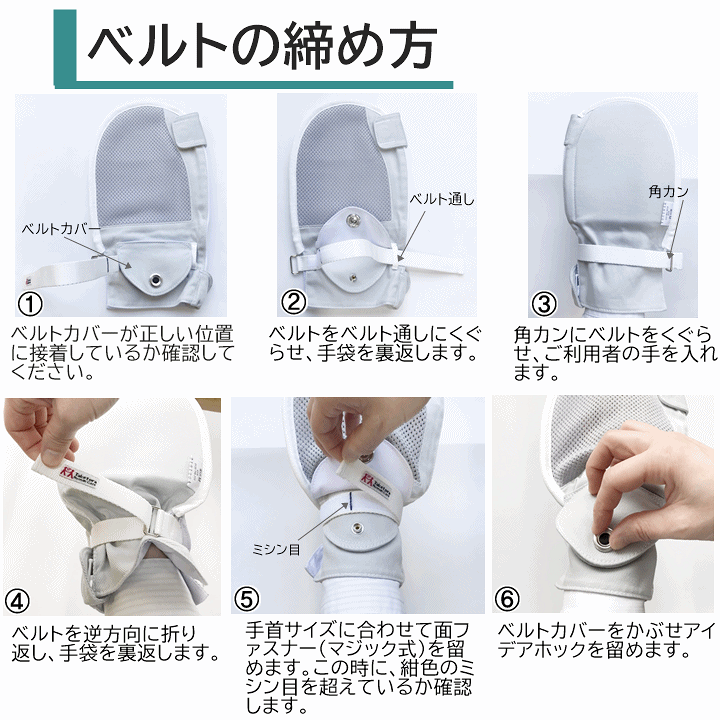 ベルトの締め方

ベルトカバー

①

ベルトカバーが正しい位置に接着しているか確認してください。

ベルト通し

②

ベルトをベルト通しにくぐらせ、手袋を裏返します。

角カン

③

角カンにベルトをくぐらせ、ご利用者の手を入れます。

④

ベルトを逆方向に折り返し、手袋を裏返します。

ミシン目

⑤

手首サイズに合わせて面ファスナー(マジック式)を留めます。この時に、紺色のミシン目を超えているか確認します。

⑥

ベルトカバーをかぶせアイデアホックを留めます。