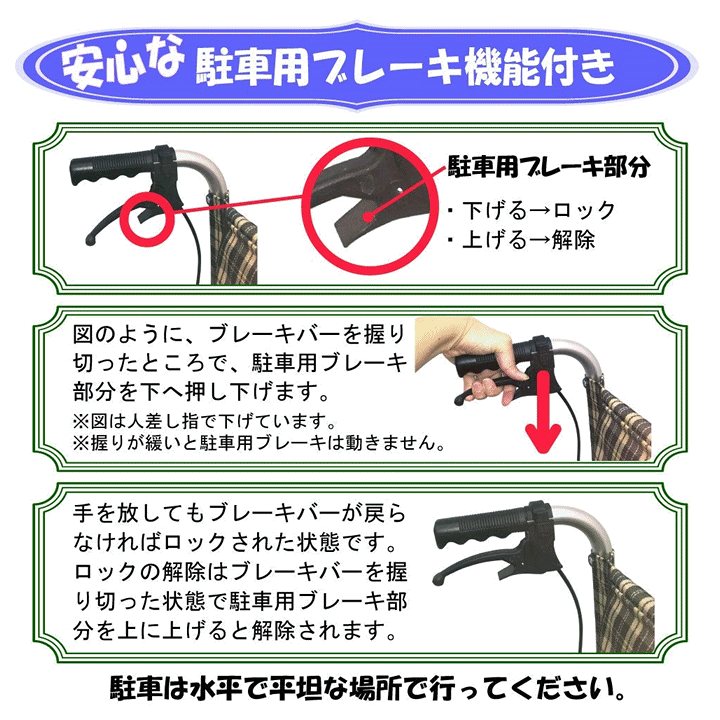 安心な 駐車用ブレーキ機能付き

駐車用ブレーキ部分

・下げる→ロック
・上げる→解除

図のように、ブレーキバーを握り切ったところで、駐車用ブレーキ部分を下へ押し下げます。
※図は人差し指で下げています。
※握りが緩いと駐車用ブレーキは動きません。

手を放してもブレーキバーが戻らなければロックされた状態です。ロックの解除はブレーキバーを握り切った状態で駐車用ブレーキ部分を上に上げると解除されます。

駐車は水平で平坦な場所で行ってください。