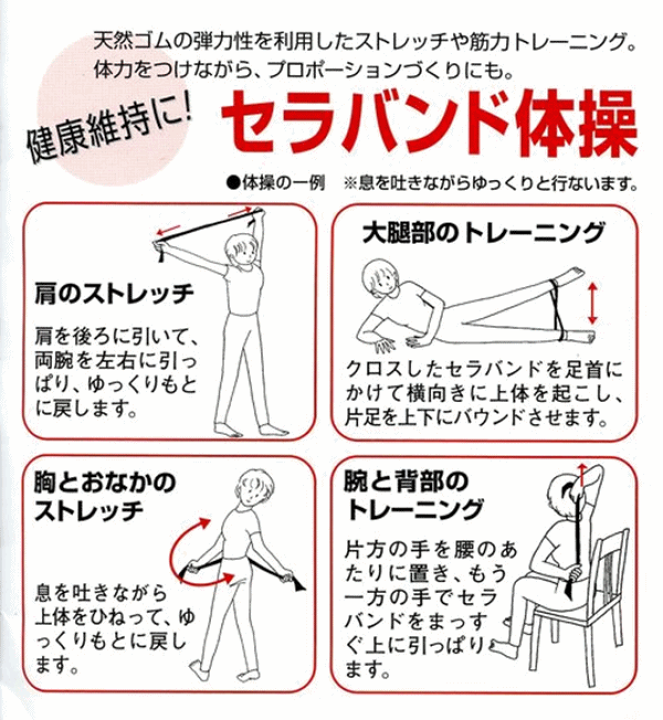 天然ゴムの弾力性を利用したストレッチや筋力トレーニング。
体力をつけながら、プロポーションづくりにも。

健康維持に!

セラバンド体操

●体操の一例　※息を吐きながらゆっくりと行ないます。

肩のストレッチ

肩を後ろに引いて、両腕を左右に引っぱり、ゆっくりもとに戻します。

大腿部のトレーニング

クロスしたセラバンドを足首にかけて横向きに上体を起こし、片足を上下にバウンドさせます。

胸とおなかのストレッチ

息を吐きながら上体をひねって、ゆっくりもとに戻します。

腕と背部のトレーニング

片方の手を腰のあたりに置き、もう一方の手でセラバンドをまっすぐ上に引っぱります。