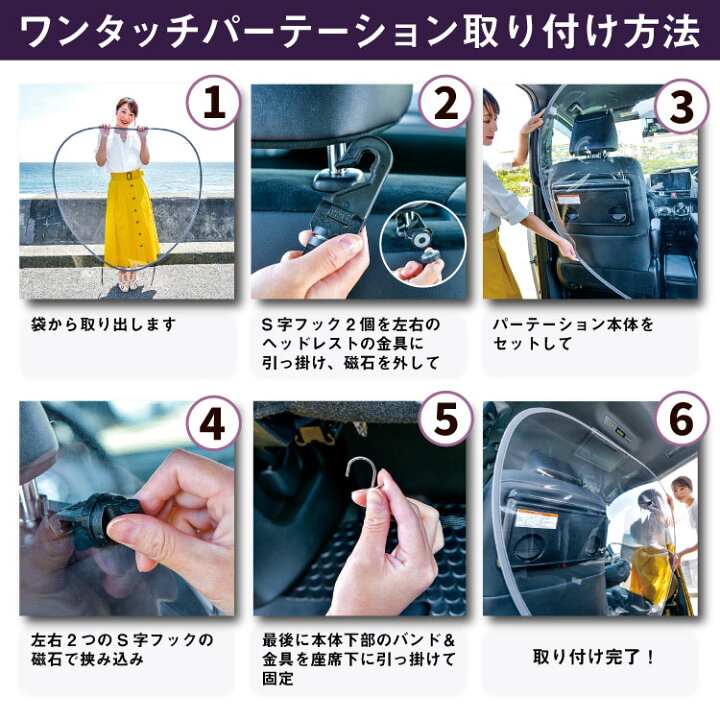 ワンタッチパーテーション取り付け方法

1
袋から取り出します

2
Ｓ字フック２個を左右のヘッドレストの金具に引っ掛け、磁石を外して

3
パーテーション本体をセットして

4
左右２つのＳ字フックの磁石で挟み込み

5
最後に本体下部のバンド＆金具を座席下に引っ掛けて固定

6
取り付け完了！