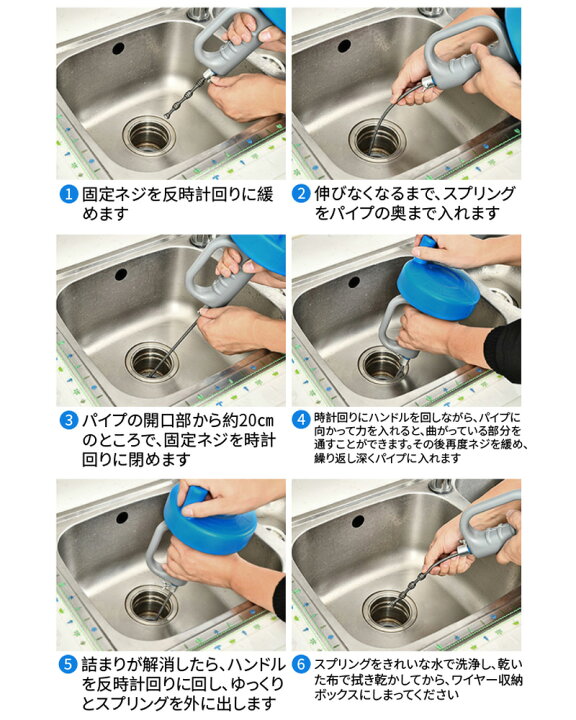 1 固定ネジを反時計回りに緩めます

2 伸びなくなるまで、スプリングをパイプの奥まで入れます

3 パイプの開口部から約20cmのところで、固定ネジを時計回りに閉めます

4 時計回りにハンドルを回しながら、パイプに向かって力を入れると、曲がっている部分を通すことができます。その後再度ネジを緩め、繰り返し深くパイプに入れます

5 詰まりが解消したら、ハンドルを反時計回りに回し、ゆっくりとスプリングを外に出します

6 スプリングをきれいな水で洗浄し、乾いた布で拭き乾かしてから、ワイヤー収納ボックスにしまってください