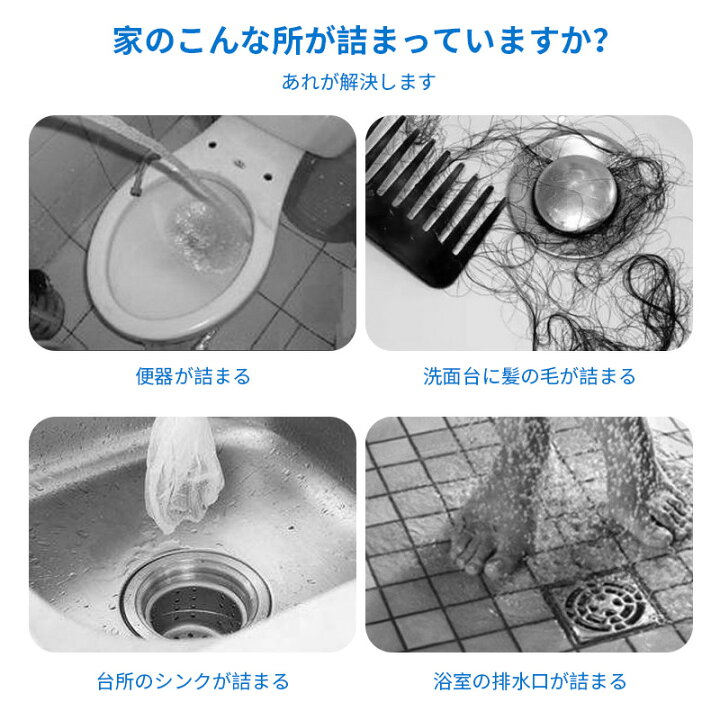 家のこんな所が詰まっていますか?

あれが解決します

便器が詰まる

洗面台に髪の毛が詰まる

台所のシンクが詰まる

浴室の排水口が詰まる